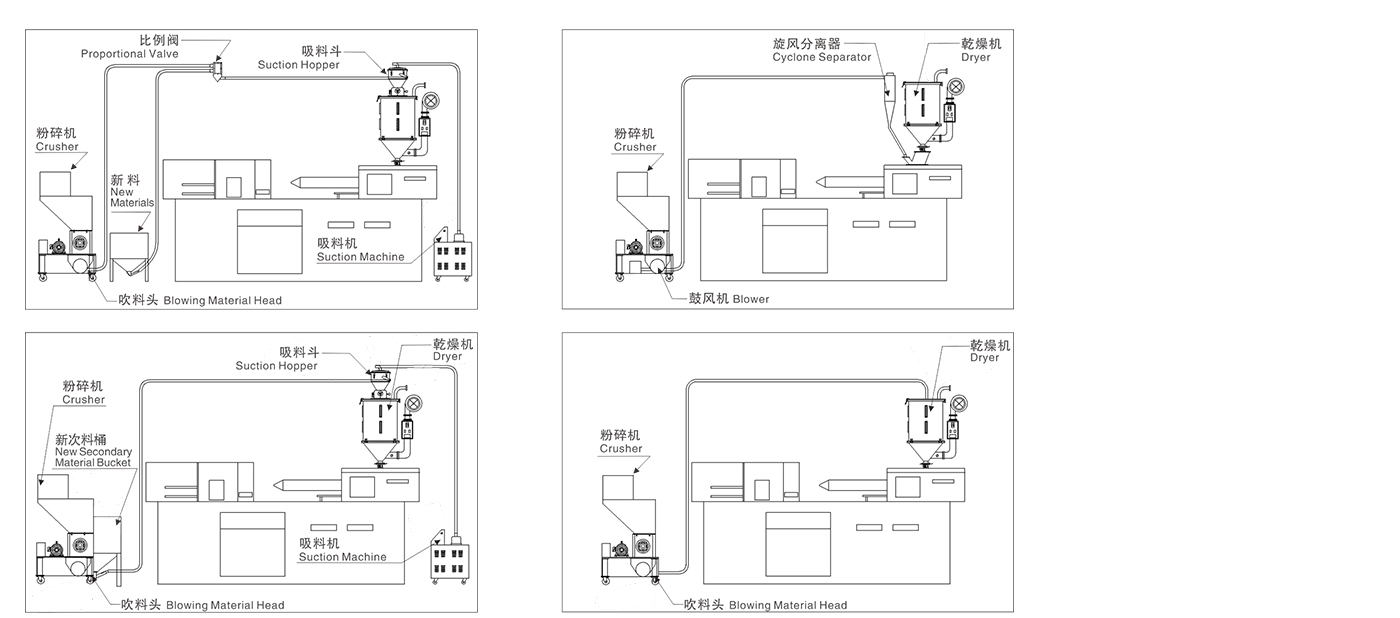 比例阀
Proportional Valve
吸料斗
Suction Hopper
粉碎机
Crusher
新 料
New Materials
吸料机
Suction Machine
吹料头 Blowing Material Head

旋风分离器
Cyclone Separator
乾燥机
Dryer
粉碎机
Crusher
鼓风机 Blower

吸料斗
Suction Hopper
乾燥机
Dryer
粉碎机
Crusher
新次料桶
New Secondary Material Bucket
吸料机
Suction Machine
吹料头 Blowing Material Head

乾燥机
Dryer
粉碎机
Crusher
吹料头 Blowing Material Head